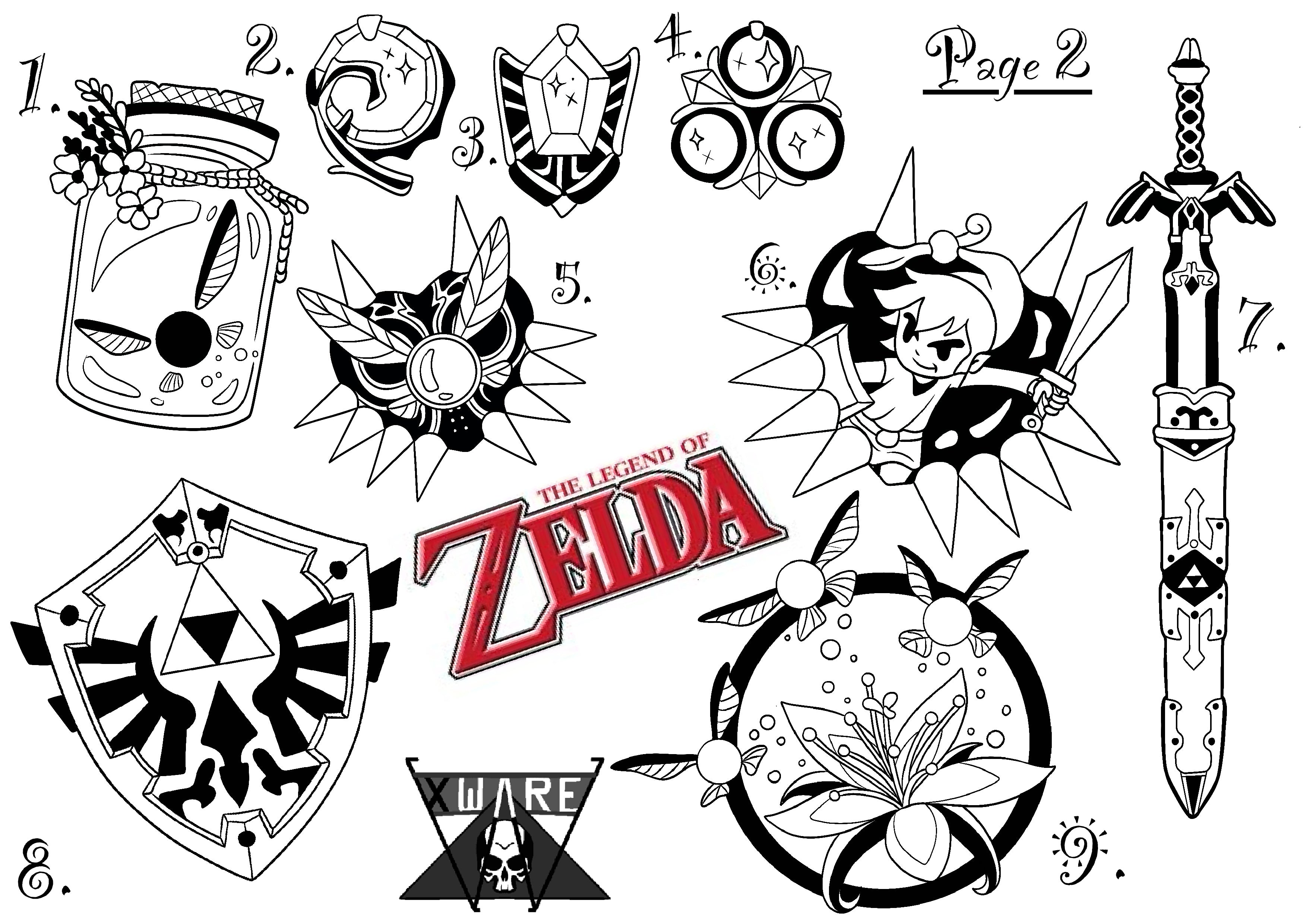 1.

2.

3.

4.

Page 2

5.

6.

7.

THE LEGEND OF
ZELDA

8.

XWARE

9.