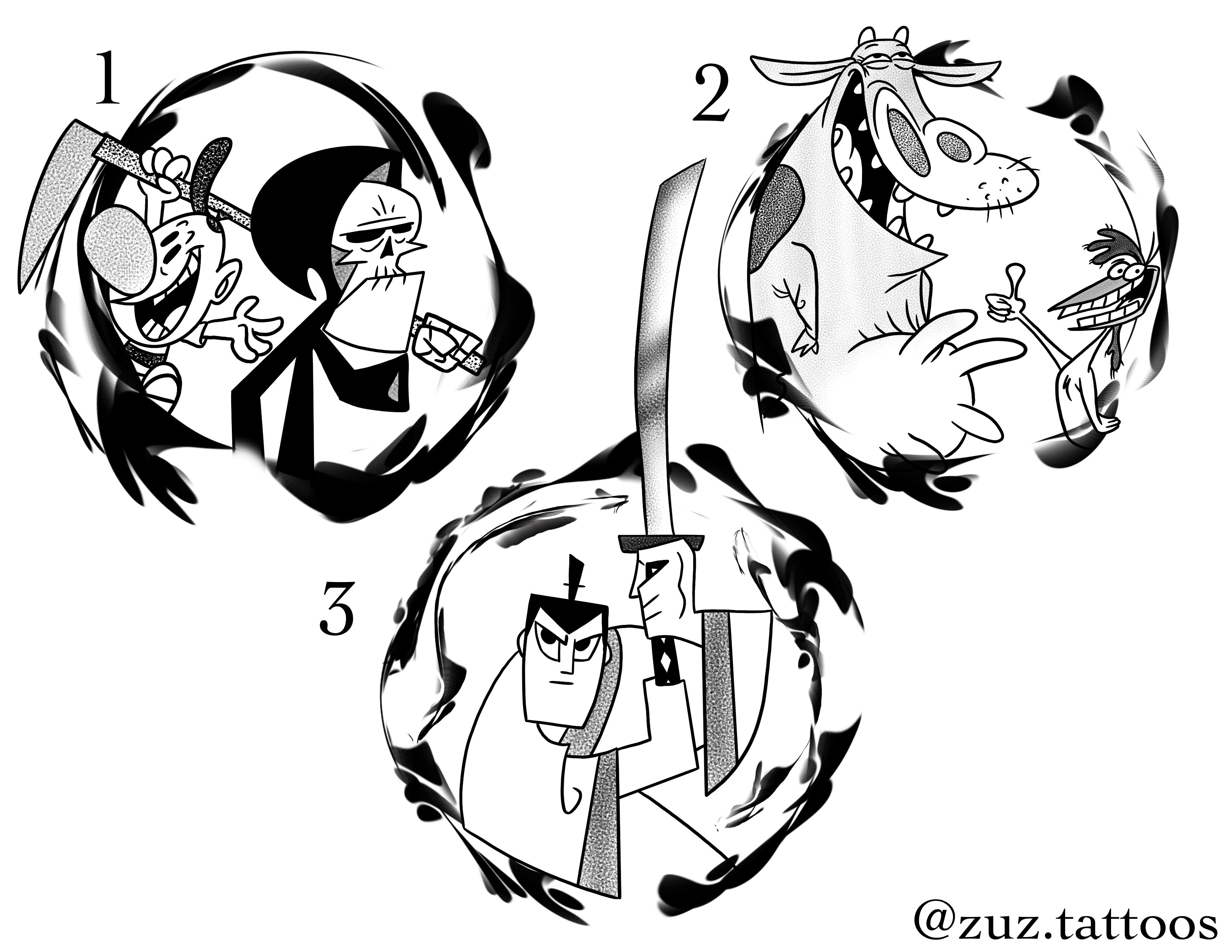 1

2

3

@zuz.tattoos